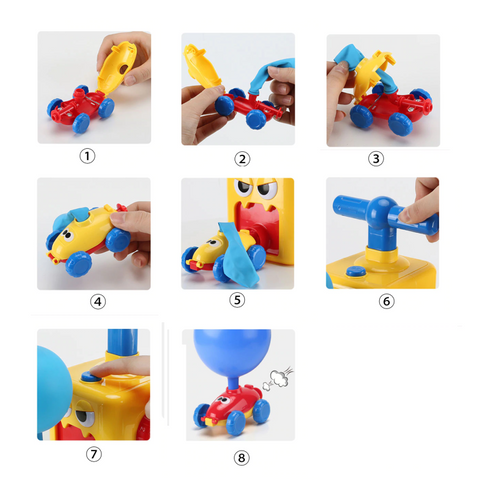 ①

②

③

④

⑤

⑥

⑦

⑧